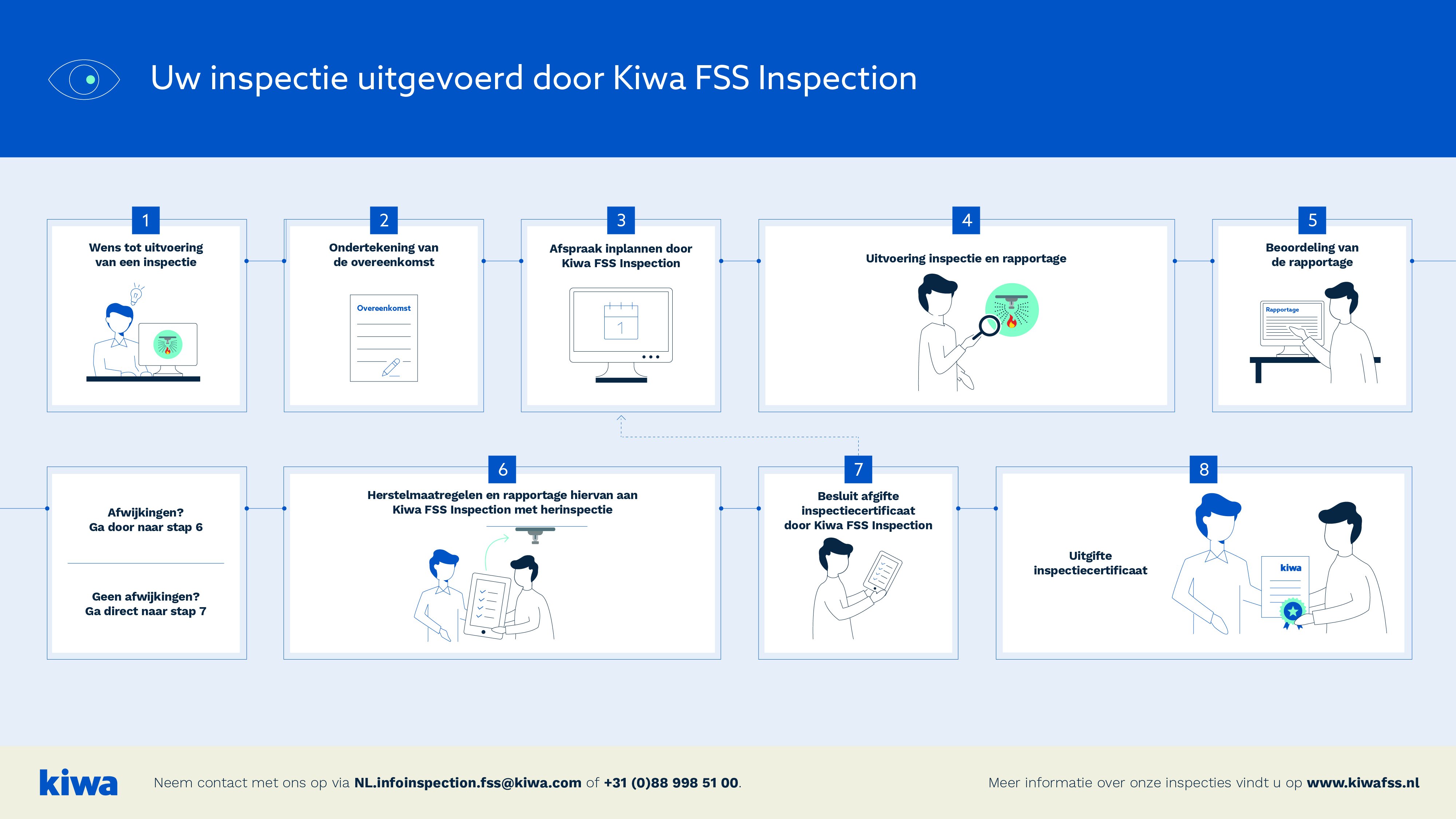 Uw inspectie uitgevoerd door Kiwa FSS Inspection

1
Wens tot uitvoering van een inspectie

2
Ondertekening van de overeenkomst

Overeenkomst

3
Afspraak inplannen door Kiwa FSS Inspection

1

4
Uitvoering inspectie en rapportage

5
Beoordeling van de rapportage

Rapportage

Afwijkingen?
Ga door naar stap 6

Geen afwijkingen?
Ga direct naar stap 7

6
Herstelmaatregelen en rapportage hiervan aan Kiwa FSS Inspection met herinspectie

7
Besluit afgifte inspectiecertificaat door Kiwa FSS Inspection

8
Uitgifte inspectiecertificaat

kiwa

kiwa

Neem contact met ons op via NL.infoinspection.fss@kiwa.com of +31 (0)88 998 51 00.

Meer informatie over onze inspecties vindt u op www.kiwafss.nl